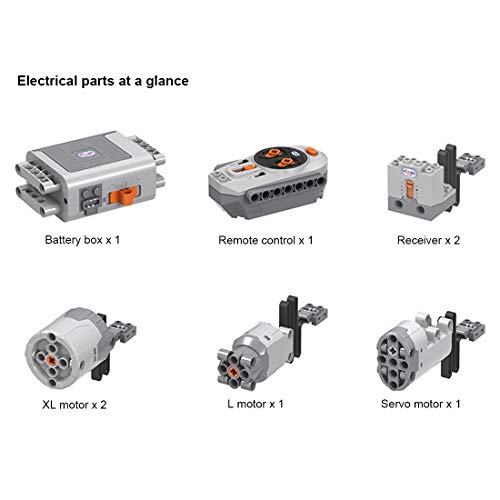 Electrical parts at a glance

Battery box x 1

Remote control x 1

Receiver x 2

XL motor x 2

L motor x 1

Servo motor x 1