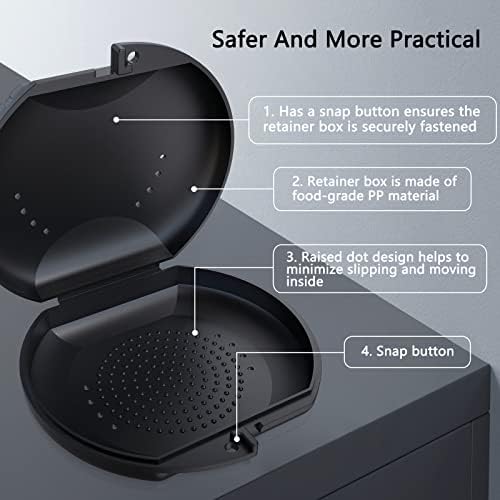 Safer And More Practical

1. Has a snap button ensures the retainer box is securely fastened

2. Retainer box is made of food-grade PP material

3. Raised dot design helps to minimize slipping and moving inside

4. Snap button