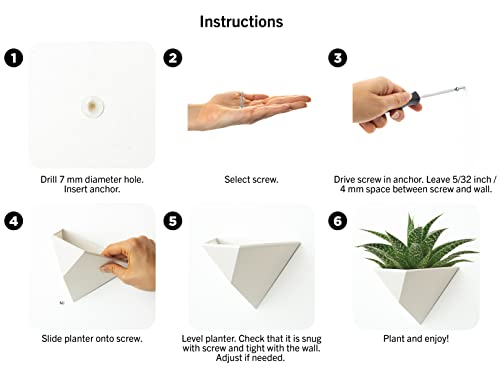 Instructions

1

Drill 7 mm diameter hole. Insert anchor.

2

Select screw.

3

Drive screw in anchor. Leave 5/32 inch / 4 mm space between screw and wall.

4

Slide planter onto screw.

5

Level planter. Check that it is snug with screw and tight with the wall. Adjust if needed.

6

Plant and enjoy!