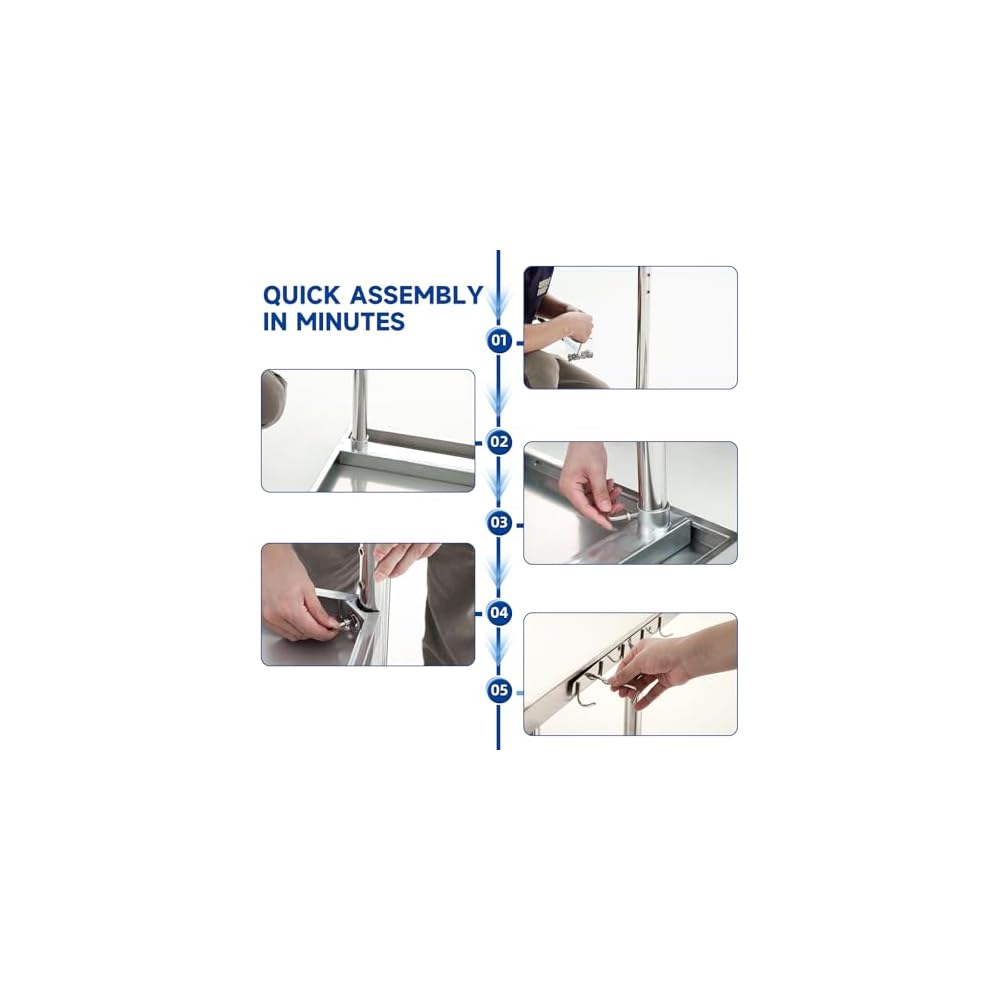 QUICK ASSEMBLY IN MINUTES

01

02

03

04

05