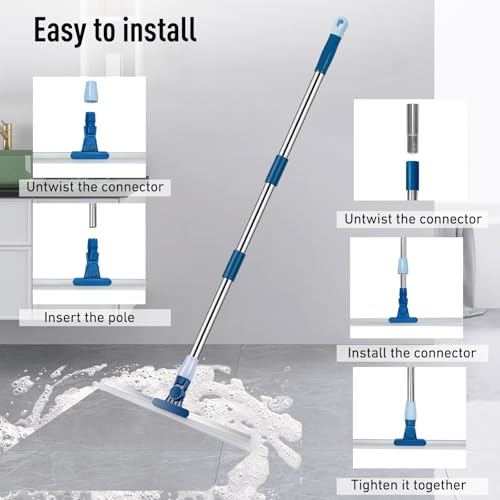 Easy to install

Untwist the connector

Insert the pole

Untwist the connector

Install the connector

Tighten it together