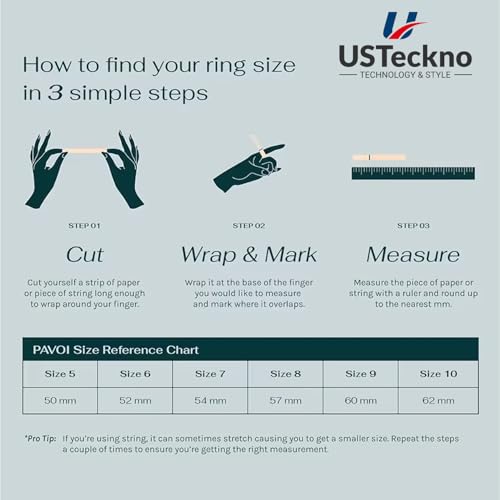 USTeckno
TECHNOLOGY & STYLE

How to find your ring size in 3 simple steps

STEP 01
Cut
Cut yourself a strip of paper or piece of string long enough to wrap around your finger.

STEP 02
Wrap & Mark
Wrap it at the base of the finger you would like to measure and mark where it overlaps.

STEP 03
Measure
Measure the piece of paper or string with a ruler and round up to the nearest mm.

PAVOI Size Reference Chart

| Size 5 | Size 6 | Size 7 | Size 8 | Size 9 | Size 10 |
|---|---|---|---|---|---|
| 50 mm | 52 mm | 54 mm | 57 mm | 60 mm | 62 mm |

*Pro Tip: If you're using string, it can sometimes stretch causing you to get a smaller size. Repeat the steps a couple of times to ensure you're getting the right measurement.