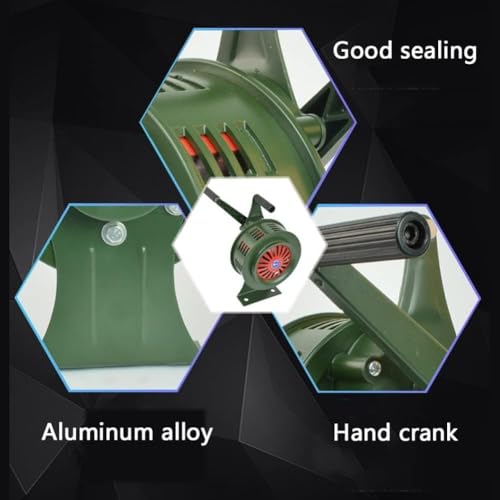 Good sealing

Aluminum alloy

Hand crank