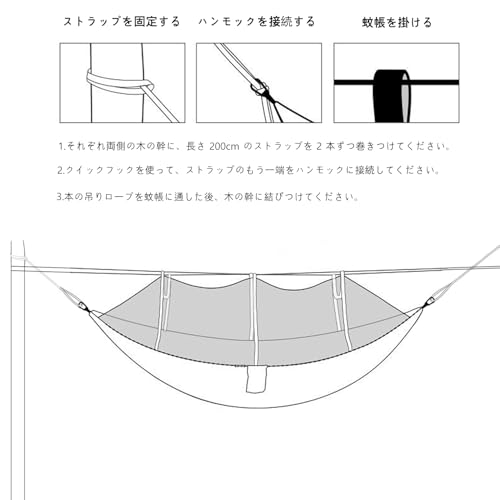 ストラップを固定する

ハンモックを接続する

蚊帳を掛ける

1.それぞれ両側の木の幹に、長さ 200cm のストラップを 2 本ずつ巻きつけてください。

2.クイックフックを使って、ストラップのもう一端をハンモックに接続してください。

3.本の吊りロープを蚊帳に通した後、木の幹に結びつけてください。