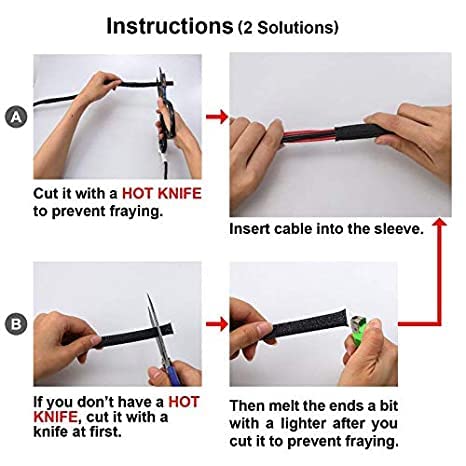 Instructions (2 Solutions)

A

Cut it with a HOT KNIFE to prevent fraying.

Insert cable into the sleeve.

B

If you don't have a HOT KNIFE, cut it with a knife at first.

Then melt the ends a bit with a lighter after you cut it to prevent fraying.