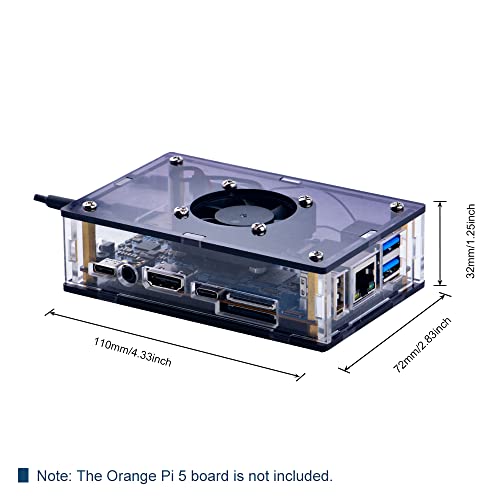 32mm/1.25inch

110mm/4.33inch

72mm/2.83inch

Note: The Orange Pi 5 board is not included.