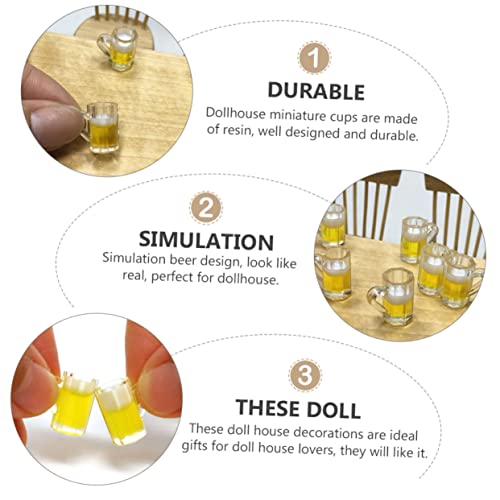 1

DURABLE

Dollhouse miniature cups are made of resin, well designed and durable.

2

SIMULATION

Simulation beer design, look like real, perfect for dollhouse.

3

THESE DOLL

These doll house decorations are ideal gifts for doll house lovers, they will like it.