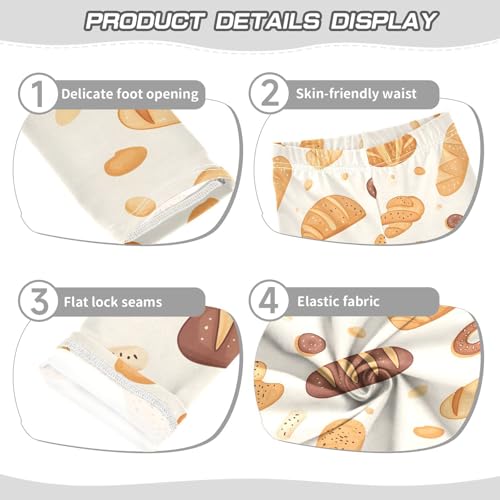 PRODUCT DETAILS DISPLAY

1 Delicate foot opening

2 Skin-friendly waist

3 Flat lock seams

4 Elastic fabric