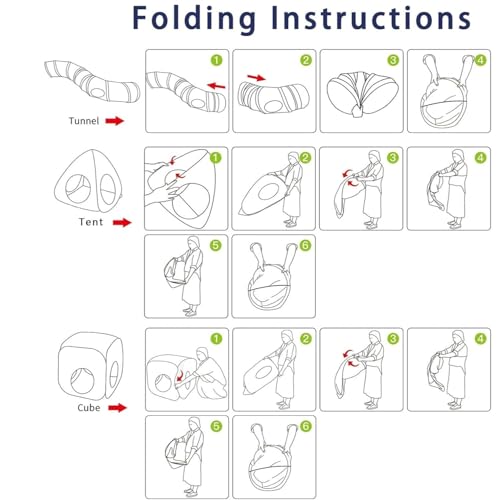 Folding Instructions

Tunnel
1
2
3
4

Tent
1
2
3
4
5
6

Cube
1
2
3
4
5
6