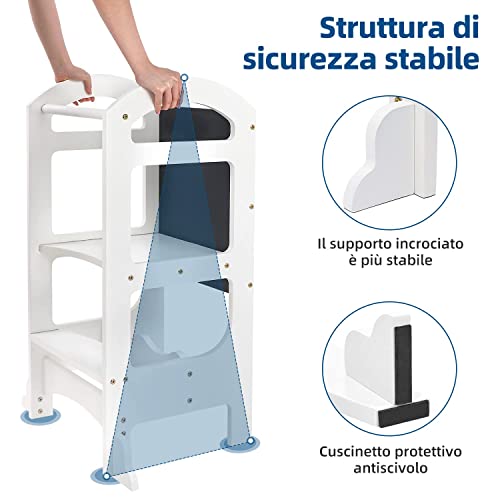 Struttura di sicurezza stabile

Il supporto incrociato è più stabile

Cuscinetto protettivo antiscivolo