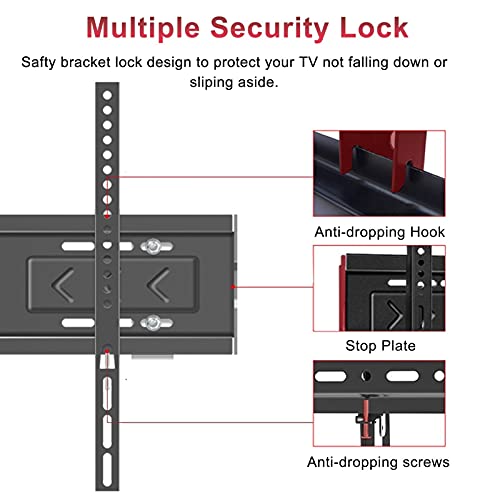 Multiple Security Lock

Safty bracket lock design to protect your TV not falling down or sliping aside.

Anti-dropping Hook

Stop Plate

Anti-dropping screws