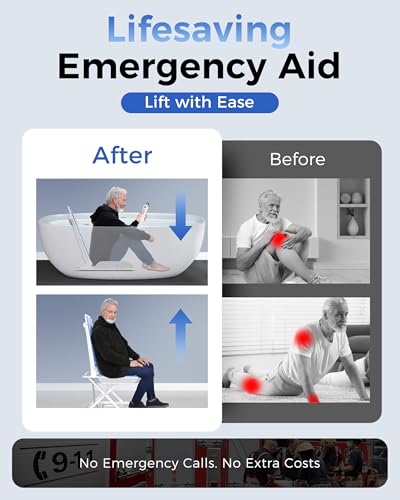 Lifesaving
Emergency Aid

Lift with Ease

After

Before

9-11

No Emergency Calls. No Extra Costs