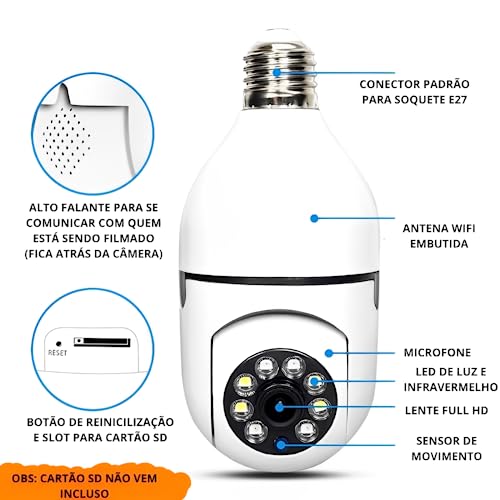 CONECTOR PADRÃO PARA SOQUETE E27

ALTO FALANTE PARA SE COMUNICAR COM QUEM ESTÁ SENDO FILMADO (FICA ATRÁS DA CÂMERA)

ANTENA WIFI EMBUTIDA

RESET

MICROFONE

LED DE LUZ E INFRAVERMELHO

LENTE FULL HD

BOTÃO DE REINICILIZAÇÃO E SLOT PARA CARTÃO SD

SENSOR DE MOVIMENTO

OBS: CARTÃO SD NÃO VEM INCLUSO