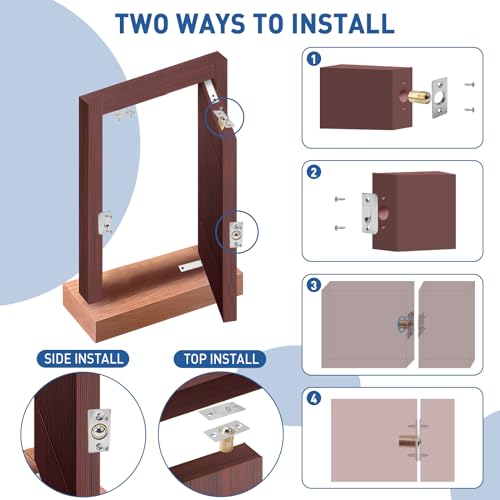 TWO WAYS TO INSTALL

1

2

3

4

SIDE INSTALL

TOP INSTALL