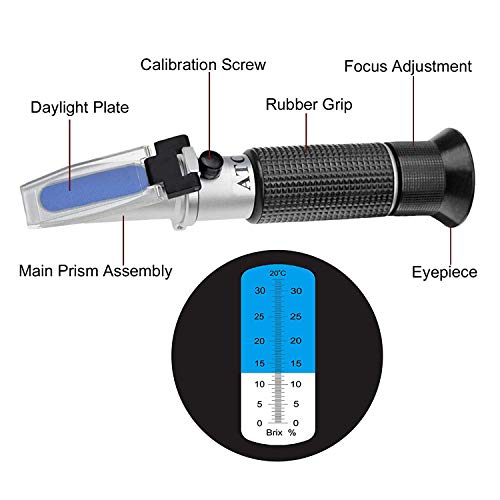 Calibration Screw

Focus Adjustment

Daylight Plate

Rubber Grip

ATC

Main Prism Assembly

Eyepiece

20°C

30 30

25 25

20 20

15 15

10 10

5 5

0 0

Brix %