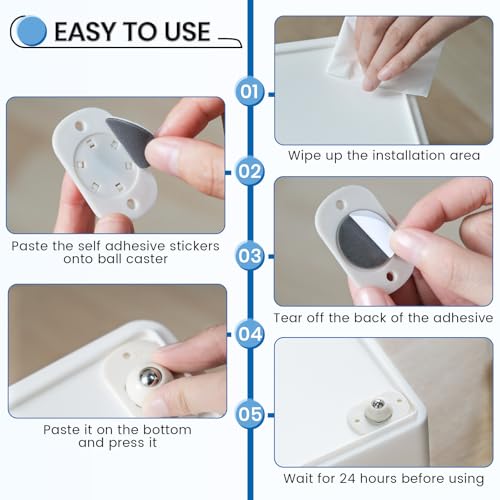 EASY TO USE

01

Wipe up the installation area

02

Paste the self adhesive stickers onto ball caster

03

Tear off the back of the adhesive

04

Paste it on the bottom and press it

05

Wait for 24 hours before using