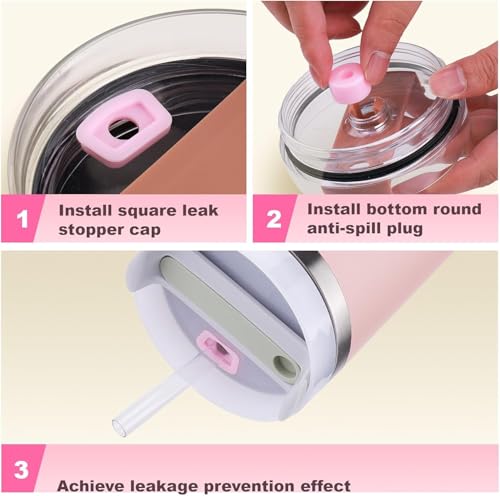 1 Install square leak stopper cap

2 Install bottom round anti-spill plug

3 Achieve leakage prevention effect