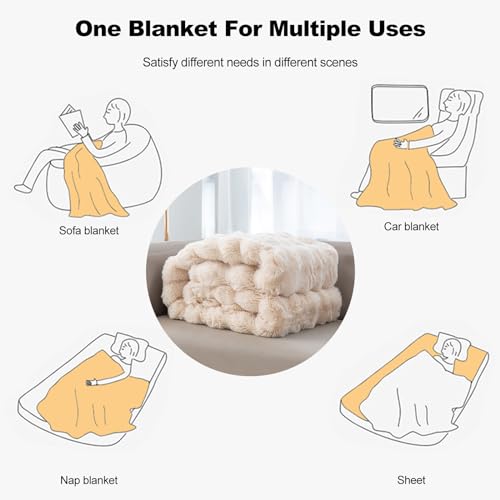 One Blanket For Multiple Uses

Satisfy different needs in different scenes

Sofa blanket

Car blanket

Nap blanket

Sheet