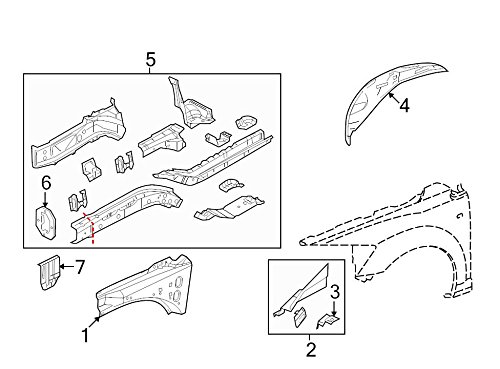 5
4
6
7
3
1
2