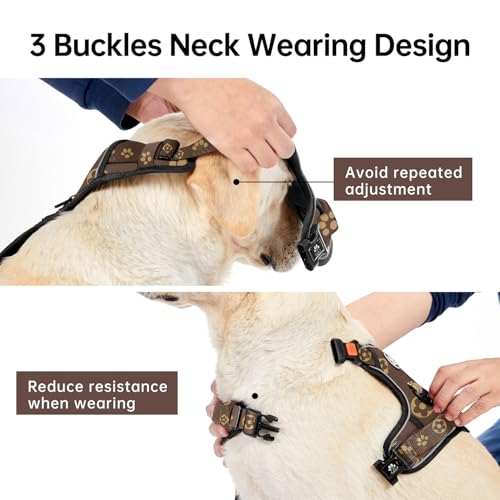 3 Buckles Neck Wearing Design

Avoid repeated adjustment

Reduce resistance when wearing