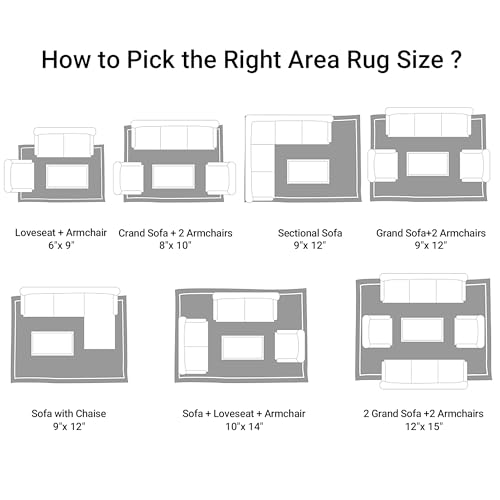 How to Pick the Right Area Rug Size ?

Loveseat + Armchair
6"x 9"

Crand Sofa + 2 Armchairs
8"x 10"

Sectional Sofa
9"x 12"

Grand Sofa+2 Armchairs
9"x 12"

Sofa with Chaise
9"x 12"

Sofa + Loveseat + Armchair
10"x 14"

2 Grand Sofa +2 Armchairs
12"x 15"