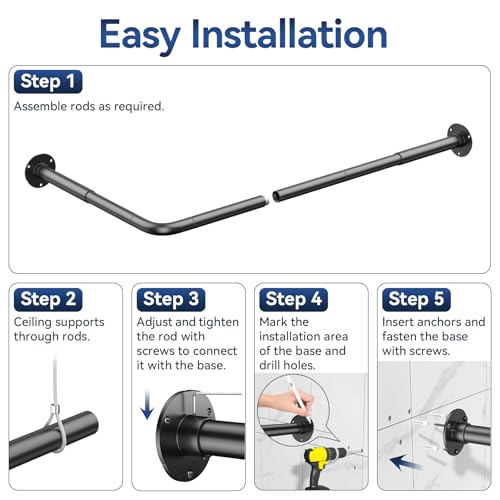 Easy Installation

Step 1
Assemble rods as required.

Step 2
Ceiling supports through rods.

Step 3
Adjust and tighten the rod with screws to connect it with the base.

Step 4
Mark the installation area of the base and drill holes.

Step 5
Insert anchors and fasten the base with screws.