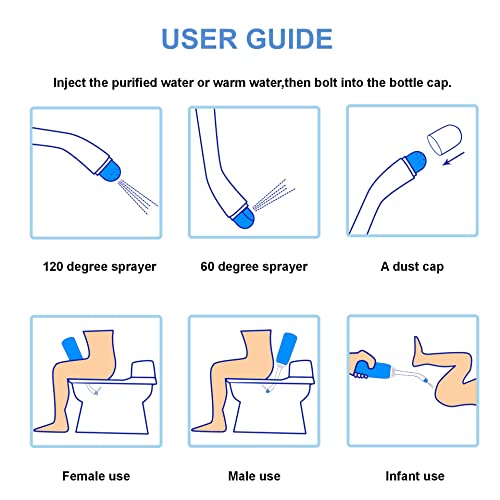 USER GUIDE

Inject the purified water or warm water,then bolt into the bottle cap.

120 degree sprayer

60 degree sprayer

A dust cap

Female use

Male use

Infant use