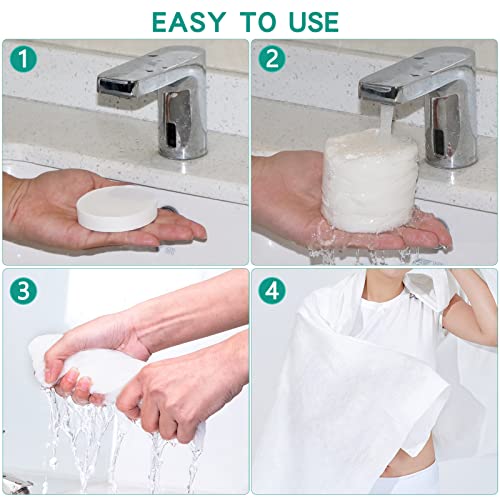 EASY TO USE

1

2

3

4