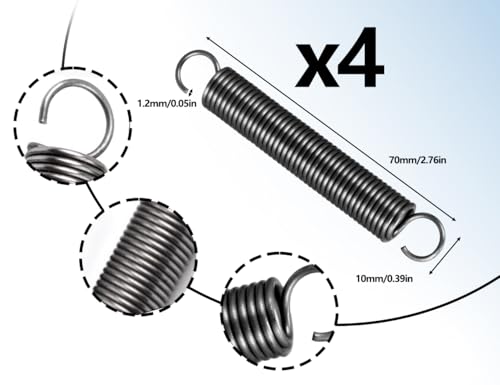 x4

1.2mm/0.05in

70mm/2.76in

10mm/0.39in