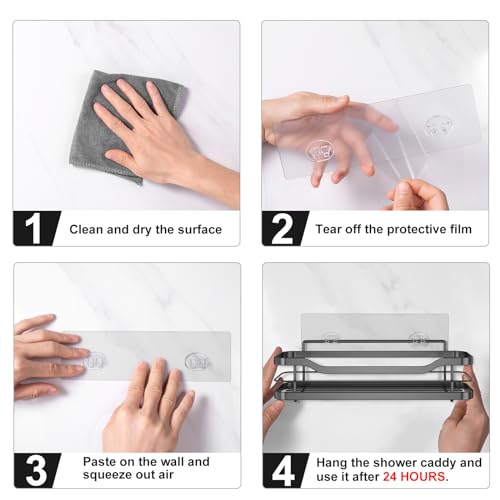 1 Clean and dry the surface

2 Tear off the protective film

3 Paste on the wall and squeeze out air

4 Hang the shower caddy and use it after 24 HOURS.