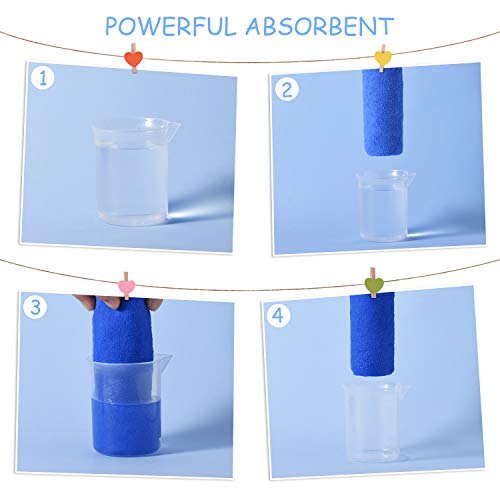 POWERFUL ABSORBENT

1

2

3

4