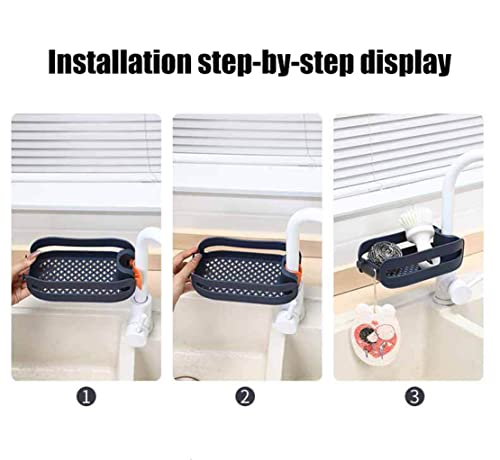 Installation step-by-step display

❶

❷

❸