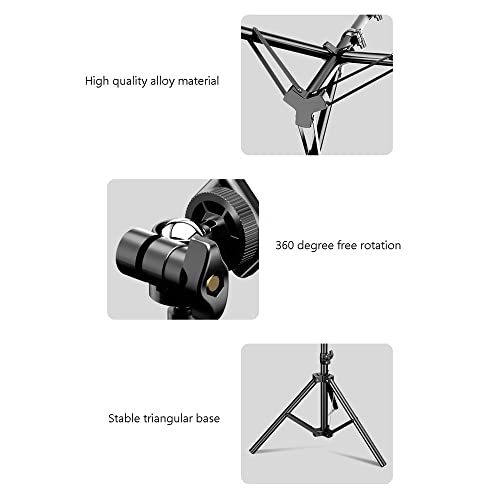 High quality alloy material

360 degree free rotation

Stable triangular base