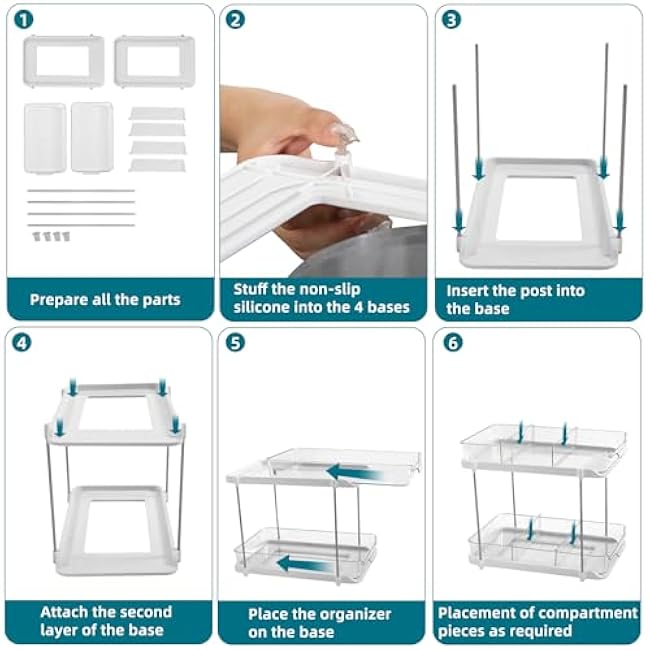 1

Prepare all the parts

2

Stuff the non-slip silicone into the 4 bases

3

Insert the post into the base

4

Attach the second layer of the base

5

Place the organizer on the base

6

Placement of compartment pieces as required