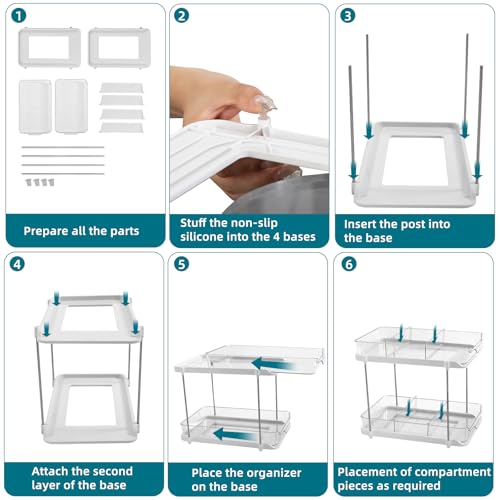 1

Prepare all the parts

2

Stuff the non-slip silicone into the 4 bases

3

Insert the post into the base

4

Attach the second layer of the base

5

Place the organizer on the base

6

Placement of compartment pieces as required