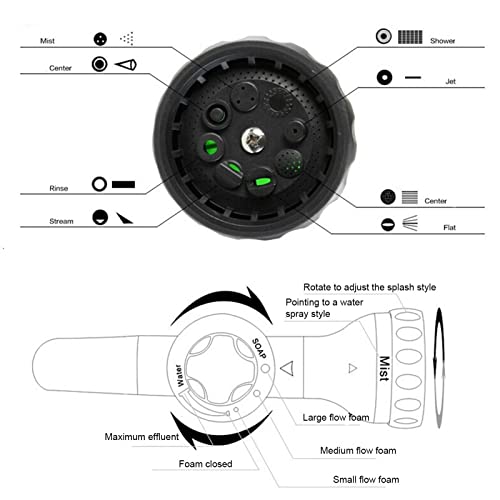 Mist
Center
Rinse
Stream
Shower
Jet
Center
Flat

Rotate to adjust the splash style
Pointing to a water spray style
SOAP
Water
Mist
Large flow foam
Maximum effluent
Medium flow foam
Foam closed
Small flow foam