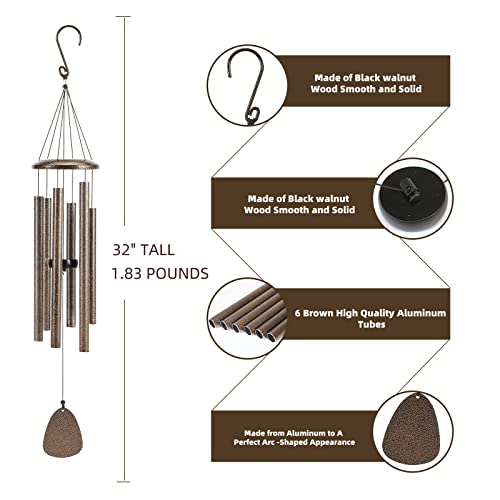 32" TALL
1.83 POUNDS

Made of Black walnut Wood Smooth and Solid

Made of Black walnut Wood Smooth and Solid

6 Brown High Quality Aluminum Tubes

Made from Aluminum to A Perfect Arc -Shaped Appearance