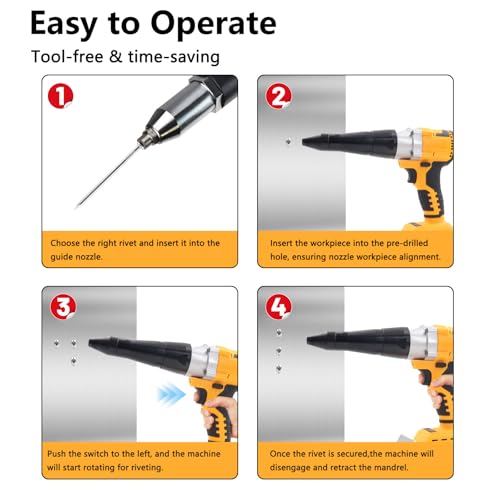 Easy to Operate

Tool-free & time-saving

1

Choose the right rivet and insert it into the guide nozzle.

2

Insert the workpiece into the pre-drilled hole, ensuring nozzle workpiece alignment.

3

Push the switch to the left, and the machine will start rotating for riveting.

4

Once the rivet is secured,the machine will disengage and retract the mandrel.