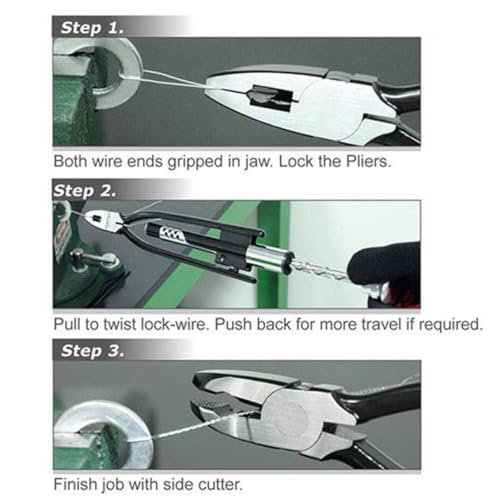 Step 1.

Both wire ends gripped in jaw. Lock the Pliers.

Step 2.

Pull to twist lock-wire. Push back for more travel if required.

Step 3.

Finish job with side cutter.