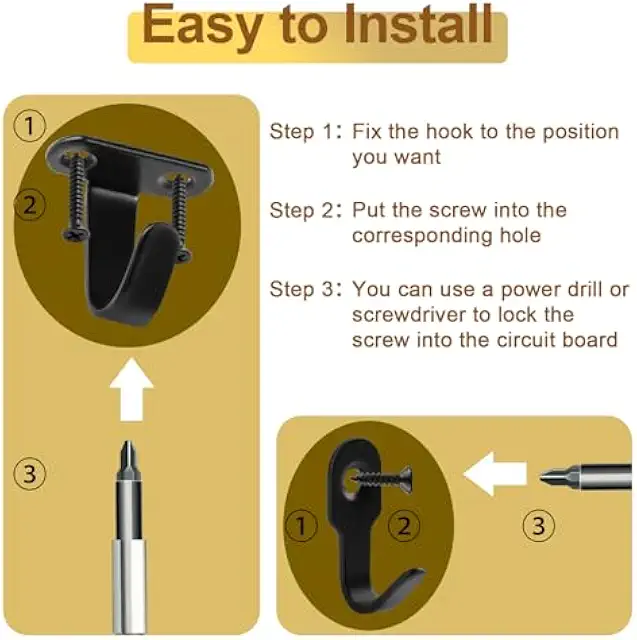 Easy to Install

①

②

③

Step 1: Fix the hook to the position you want

Step 2: Put the screw into the corresponding hole

Step 3: You can use a power drill or screwdriver to lock the screw into the circuit board

①

②

③