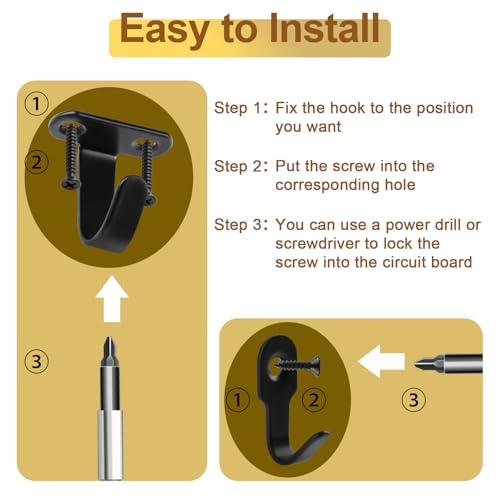 Easy to Install

①

②

③

Step 1: Fix the hook to the position you want

Step 2: Put the screw into the corresponding hole

Step 3: You can use a power drill or screwdriver to lock the screw into the circuit board

①

②

③