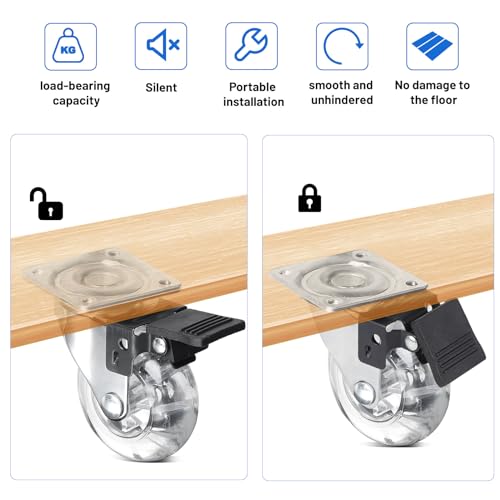 KG

load-bearing capacity

Silent

Portable installation

smooth and unhindered

No damage to the floor