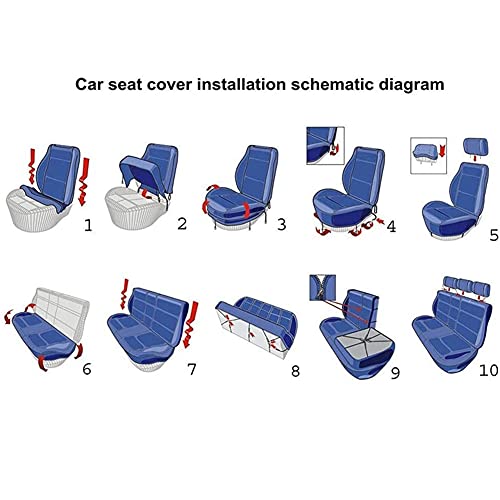 Car seat cover installation schematic diagram

1

2

3

4

5

6

7

8

9

10