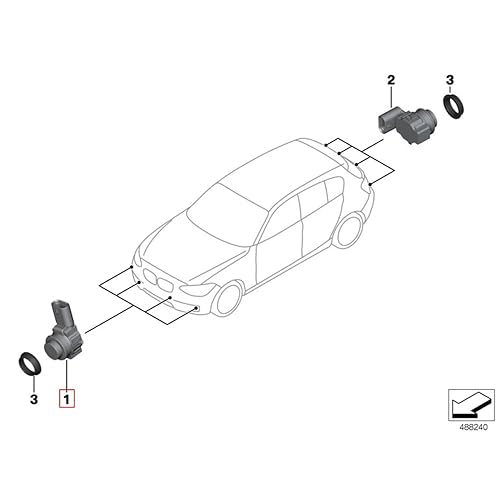 2
3
3
1
488240