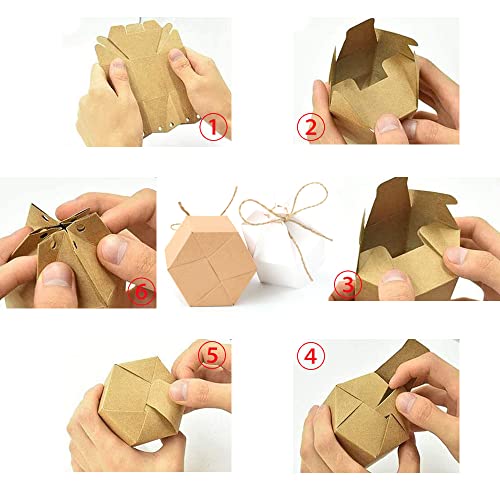 1

2

6

3

5

4