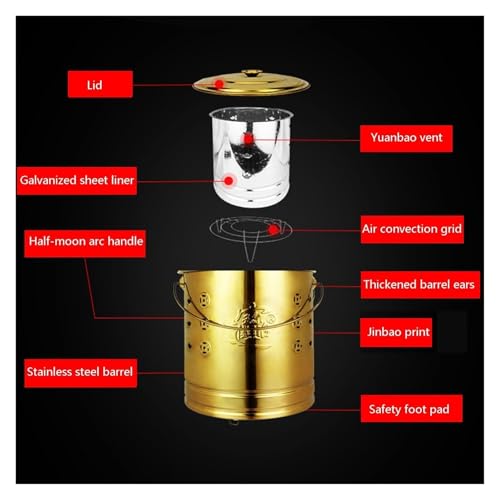 Lid

Yuanbao vent

Galvanized sheet liner

Air convection grid

Half-moon arc handle

Thickened barrel ears

Jinbao print

Stainless steel barrel

Safety foot pad