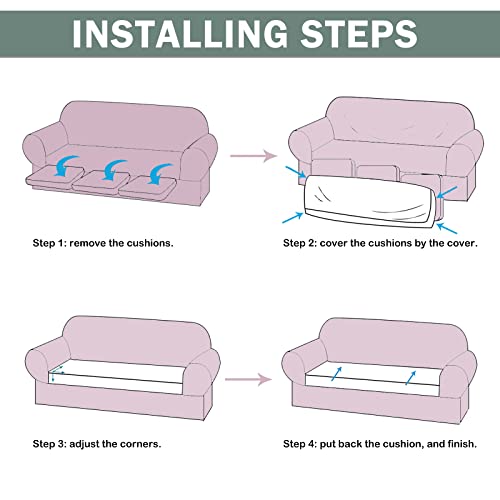 INSTALLING STEPS

Step 1: remove the cushions.

Step 2: cover the cushions by the cover.

Step 3: adjust the corners.

Step 4: put back the cushion, and finish.