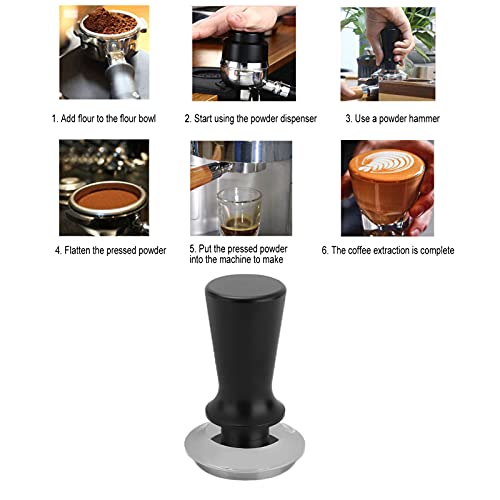 1. Add flour to the flour bowl

2. Start using the powder dispenser

3. Use a powder hammer

4. Flatten the pressed powder

5. Put the pressed powder into the machine to make

6. The coffee extraction is complete