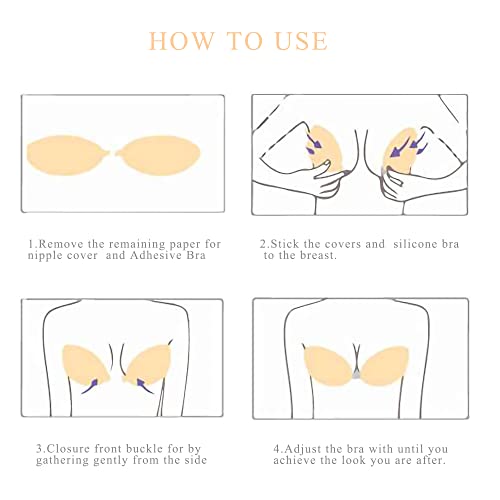 HOW TO USE

1.Remove the remaining paper for nipple cover and Adhesive Bra

2.Stick the covers and silicone bra to the breast.

3.Closure front buckle for by gathering gently from the side

4.Adjust the bra with until you achieve the look you are after.