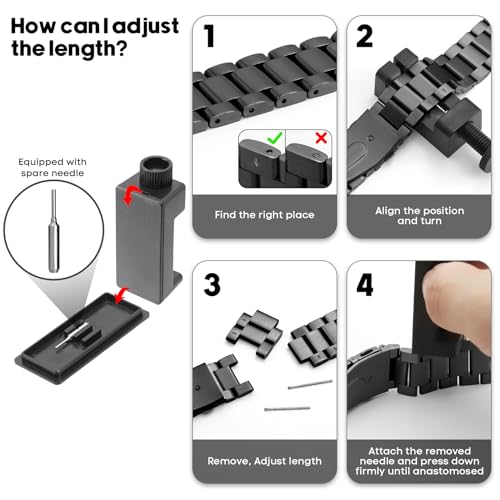 How can I adjust the length?

Equipped with spare needle

1

Find the right place

2

Align the position and turn

3

Remove, Adjust length

4

Attach the removed needle and press down firmly until anastomosed